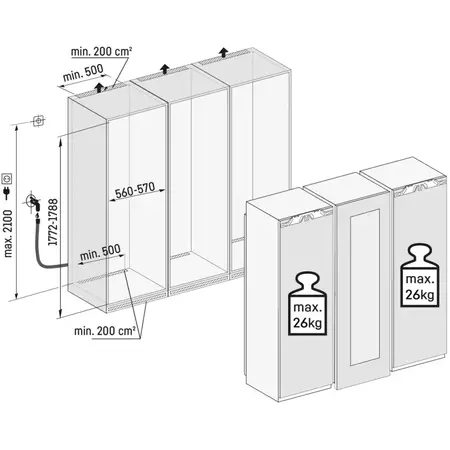 min. 200 cm²

min. 500

max. 2100

1772-1788

560-570

min. 500

min. 200 cm²

max. 26kg

max. 26kg